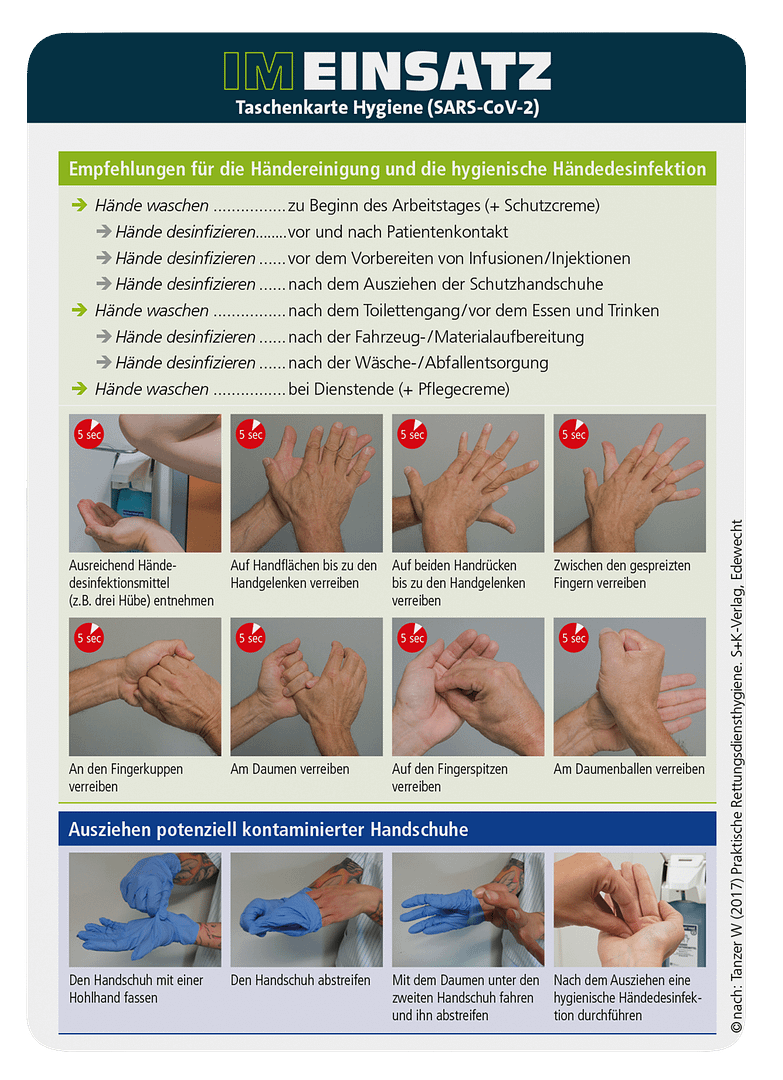 IM EINSATZ
Taschenkarte Hygiene (SARS-CoV-2)

Empfehlungen für die Händereinigung und die hygienische Händedesinfektion

➔ Hände waschen ................ zu Beginn des Arbeitstages (+ Schutzcreme)
➔ Hände desinfizieren........ vor und nach Patientenkontakt
➔ Hände desinfizieren ...... vor dem Vorbereiten von Infusionen/Injektionen
➔ Hände desinfizieren ...... nach dem Ausziehen der Schutzhandschuhe
➔ Hände waschen ................ nach dem Toilettengang/vor dem Essen und Trinken
➔ Hände desinfizieren ...... nach der Fahrzeug-/Materialaufbereitung
➔ Hände desinfizieren ...... nach der Wäsche-/Abfallentsorgung
➔ Hände waschen ................ bei Dienstende (+ Pflegecreme)

5 sec
Ausreichend Händedesinfektionsmittel (z.B. drei Hübe) entnehmen

5 sec
Auf Handflächen bis zu den Handgelenken verreiben

5 sec
Auf beiden Handrücken bis zu den Handgelenken verreiben

5 sec
Zwischen den gespreizten Fingern verreiben

5 sec
An den Fingerkuppen verreiben

5 sec
Am Daumen verreiben

5 sec
Auf den Fingerspitzen verreiben

5 sec
Am Daumenballen verreiben

Ausziehen potenziell kontaminierter Handschuhe

Den Handschuh mit einer Hohlhand fassen

Den Handschuh abstreifen

Mit dem Daumen unter den zweiten Handschuh fahren und ihn abstreifen

Nach dem Ausziehen eine hygienische Händedesinfektion durchführen

© nach: Tanzer W (2017) Praktische Rettungsdiensthygiene. S+K-Verlag, Edewecht