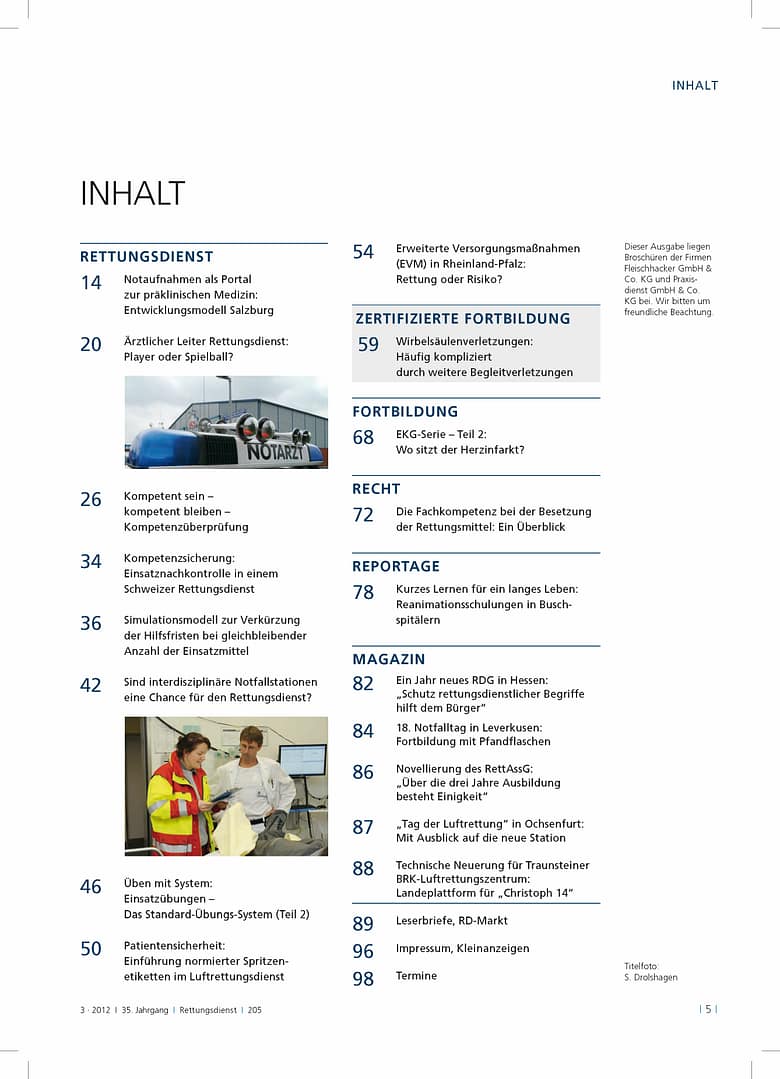 INHALT

INHALT

RETTUNGSDIENST

14 Notaufnahmen als Portal zur präklinischen Medizin: Entwicklungsmodell Salzburg

20 Ärztlicher Leiter Rettungsdienst: Player oder Spielball?

NOTARZT

26 Kompetent sein – kompetent bleiben – Kompetenzüberprüfung

34 Kompetenzsicherung: Einsatznachkontrolle in einem Schweizer Rettungsdienst

36 Simulationsmodell zur Verkürzung der Hilfsfristen bei gleichbleibender Anzahl der Einsatzmittel

42 Sind interdisziplinäre Notfallstationen eine Chance für den Rettungsdienst?

46 Üben mit System: Einsatzübungen – Das Standard-Übungs-System (Teil 2)

50 Patientensicherheit: Einführung normierter Spritzenetiketten im Luftrettungsdienst

54 Erweiterte Versorgungsmaßnahmen (EVM) in Rheinland-Pfalz: Rettung oder Risiko?

ZERTIFIZIERTE FORTBILDUNG

59 Wirbelsäulenverletzungen: Häufig kompliziert durch weitere Begleitverletzungen

FORTBILDUNG

68 EKG-Serie – Teil 2: Wo sitzt der Herzinfarkt?

RECHT

72 Die Fachkompetenz bei der Besetzung der Rettungsmittel: Ein Überblick

REPORTAGE

78 Kurzes Lernen für ein langes Leben: Reanimationsschulungen in Buschspitälern

MAGAZIN

82 Ein Jahr neues RDG in Hessen: „Schutz rettungsdienstlicher Begriffe hilft dem Bürger"

84 18. Notfalltag in Leverkusen: Fortbildung mit Pfandflaschen

86 Novellierung des RettAssG: „Über die drei Jahre Ausbildung besteht Einigkeit"

87 „Tag der Luftrettung" in Ochsenfurt: Mit Ausblick auf die neue Station

88 Technische Neuerung für Traunsteiner BRK-Luftrettungszentrum: Landeplattform für „Christoph 14"

89 Leserbriefe, RD-Markt

96 Impressum, Kleinanzeigen

98 Termine

Dieser Ausgabe liegen Broschüren der Firmen Fleischhacker GmbH & Co. KG und Praxisdienst GmbH & Co. KG bei. Wir bitten um freundliche Beachtung.

Titelfoto: S. Drolshagen

3 · 2012 | 35. Jahrgang | Rettungsdienst | 205

| 5 |