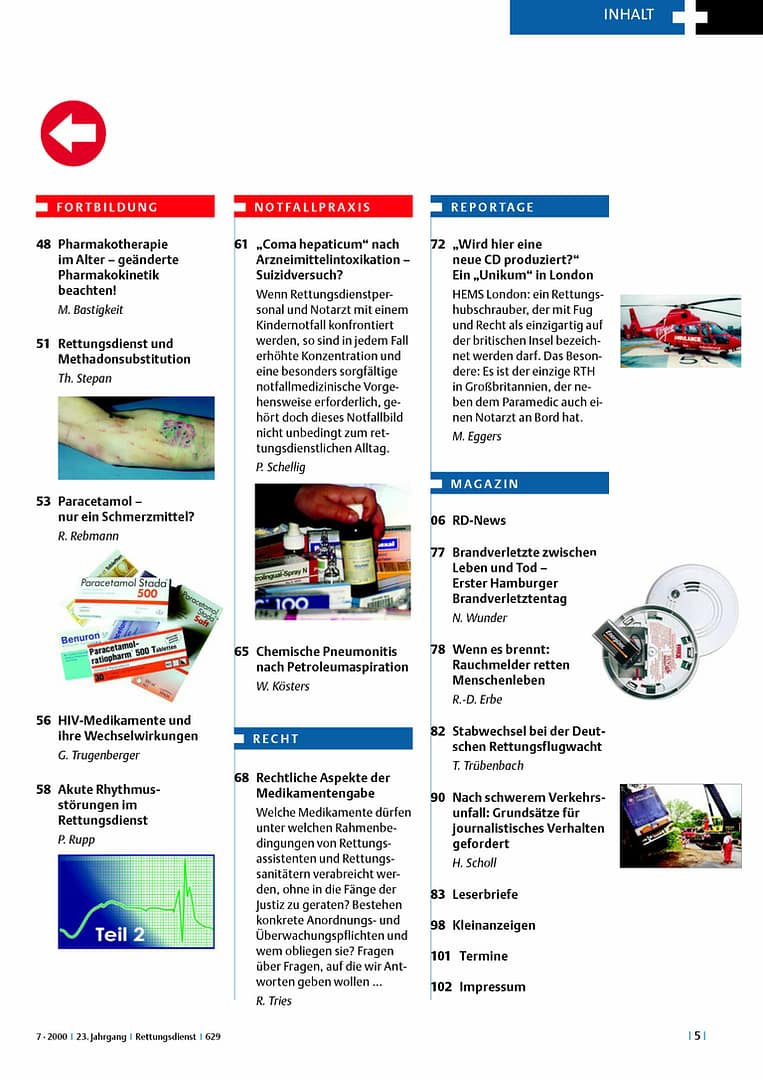 INHALT

FORTBILDUNG

48 Pharmakotherapie im Alter – geänderte Pharmakokinetik beachten!
M. Bastigkeit

51 Rettungsdienst und Methadonsubstitution
Th. Stepan

53 Paracetamol – nur ein Schmerzmittel?
R. Rebmann

Paracetamol Stada 500
Paracetamol Stada Saft
Benuron
Paracetamol-ratiopharm 500 Tabletten

56 HIV-Medikamente und ihre Wechselwirkungen
G. Trugenberger

58 Akute Rhythmusstörungen im Rettungsdienst
P. Rupp

Teil 2

NOTFALLPRAXIS

61 „Coma hepaticum“ nach Arzneimittelintoxikation – Suizidversuch?
Wenn Rettungsdienstpersonal und Notarzt mit einem Kindernotfall konfrontiert werden, so sind in jedem Fall erhöhte Konzentration und eine besonders sorgfältige notfallmedizinische Vorgehensweise erforderlich, gehört doch dieses Notfallbild nicht unbedingt zum rettungsdienstlichen Alltag.
P. Schellig

65 Chemische Pneumonitis nach Petroleumaspiration
W. Kösters

RECHT

68 Rechtliche Aspekte der Medikamentengabe
Welche Medikamente dürfen unter welchen Rahmenbedingungen von Rettungsassistenten und Rettungssanitätern verabreicht werden, ohne in die Fänge der Justiz zu geraten? Bestehen konkrete Anordnungs- und Überwachungspflichten und wem obliegen sie? Fragen über Fragen, auf die wir Antworten geben wollen ...
R. Tries

REPORTAGE

72 „Wird hier eine neue CD produziert?“ Ein „Unikum“ in London
HEMS London: ein Rettungshubschrauber, der mit Fug und Recht als einzigartig auf der britischen Insel bezeichnet werden darf. Das Besondere: Es ist der einzige RTH in Großbritannien, der neben dem Paramedic auch einen Notarzt an Bord hat.
M. Eggers

MAGAZIN

06 RD-News

77 Brandverletzte zwischen Leben und Tod – Erster Hamburger Brandverletztentag
N. Wunder

78 Wenn es brennt: Rauchmelder retten Menschenleben
R.-D. Erbe

82 Stabwechsel bei der Deutschen Rettungsflugwacht
T. Trübenbach

90 Nach schwerem Verkehrsunfall: Grundsätze für journalistisches Verhalten gefordert
H. Scholl

83 Leserbriefe

98 Kleinanzeigen

101 Termine

102 Impressum

7 · 2000 | 23. Jahrgang | Rettungsdienst | 629

| 5 |